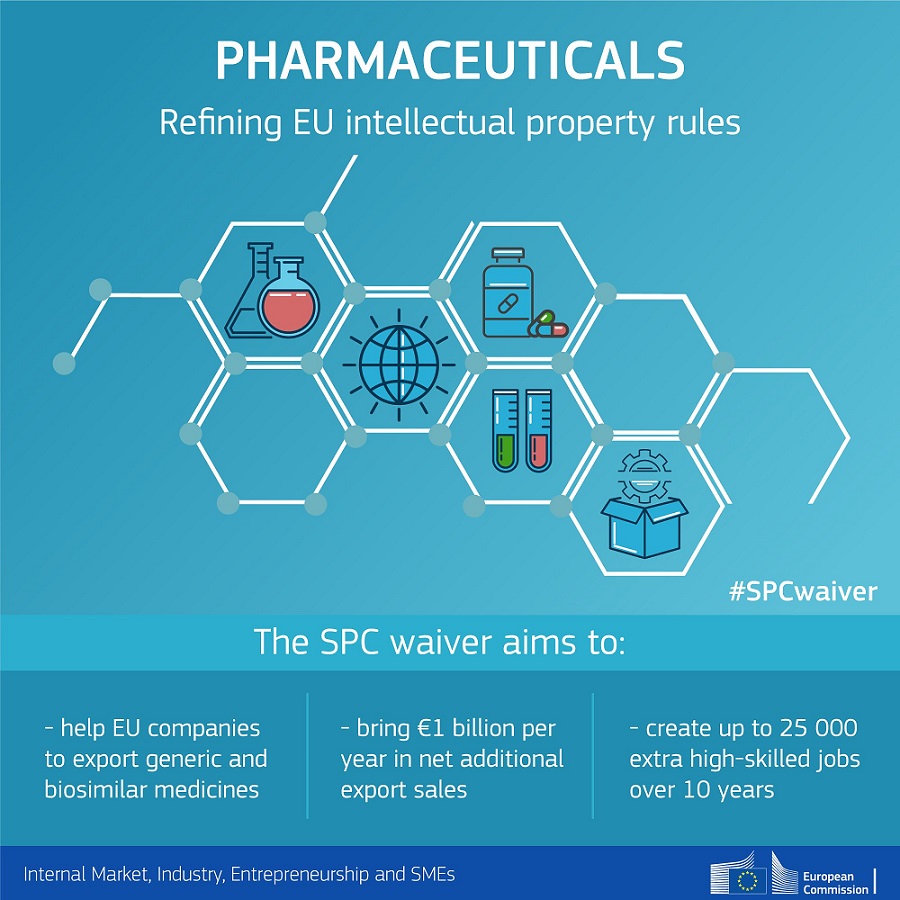 PHARMACEUTICALS

Refining EU intellectual property rules

#SPCwaiver

The SPC waiver aims to:

- help EU companies to export generic and biosimilar medicines

- bring €1 billion per year in net additional export sales

- create up to 25 000 extra high-skilled jobs over 10 years

Internal Market, Industry, Entrepreneurship and SMEs

European Commission